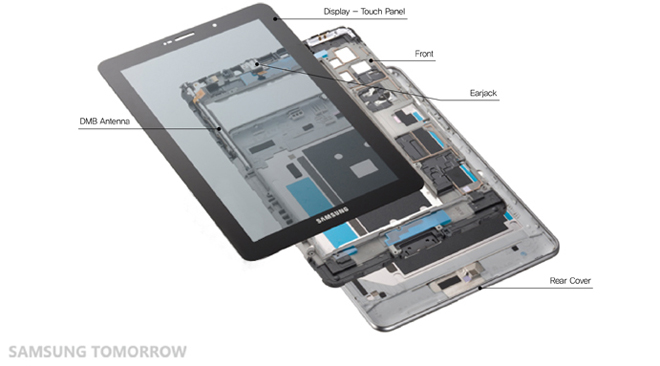 Display – Touch Panel

Front

Earjack

DMB Antenna

SAMSUNG

Rear Cover

SAMSUNG TOMORROW